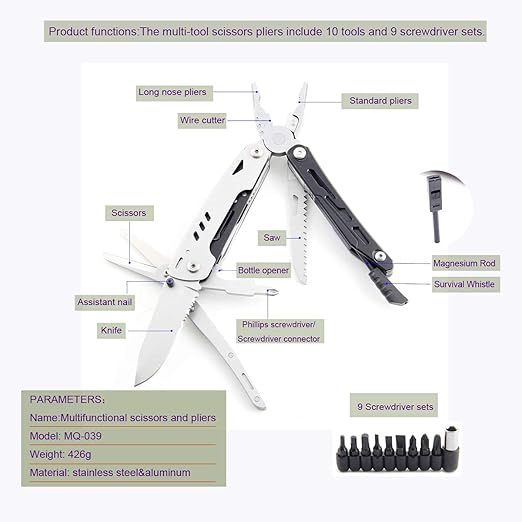 Product functions:The multi-tool scissors pliers include 10 tools and 9 screwdriver sets.

Long nose pliers

Standard pliers

Wire cutter

Scissors

Saw

Bottle opener

Magnesium Rod

Survival Whistle

Assistant nail

Knife

Phillips screwdriver/ Screwdriver connector

PARAMETERS:

Name:Multifunctional scissors and pliers

Model: MQ-039

Weight: 426g

Material: stainless steel&aluminum

9 Screwdriver sets